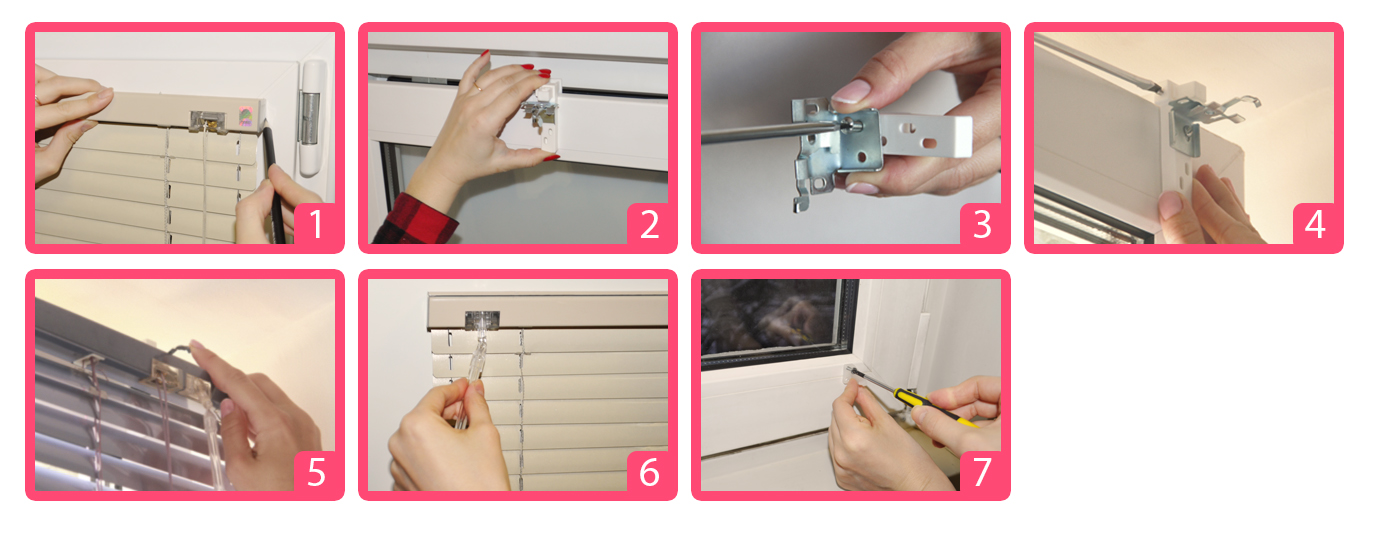 1

2

3

4

5

6

7